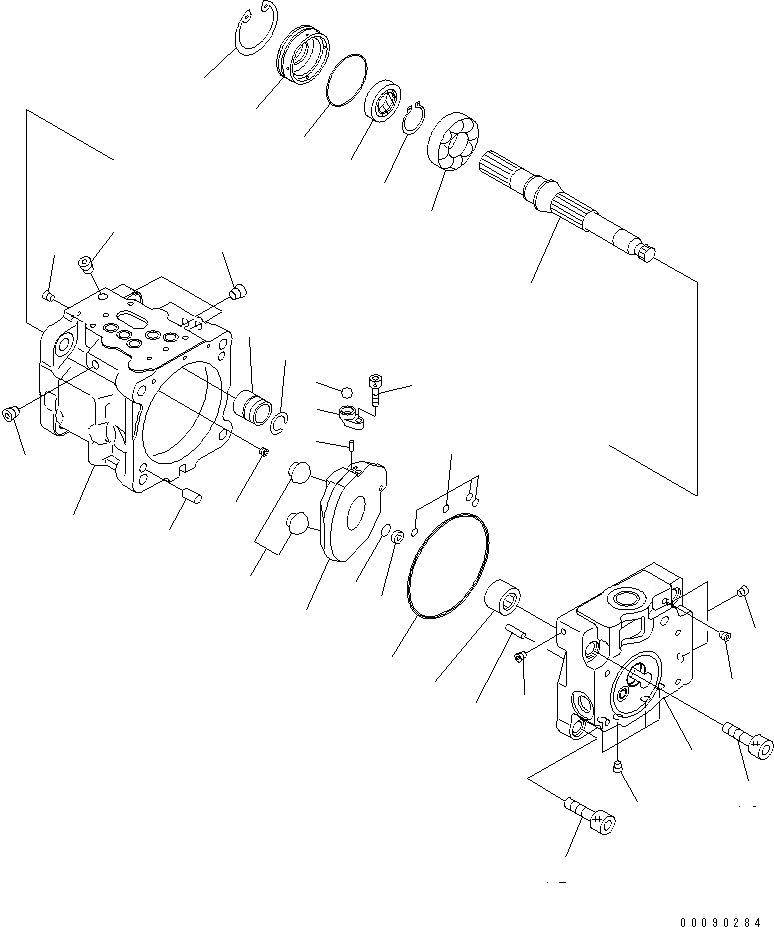 00090284