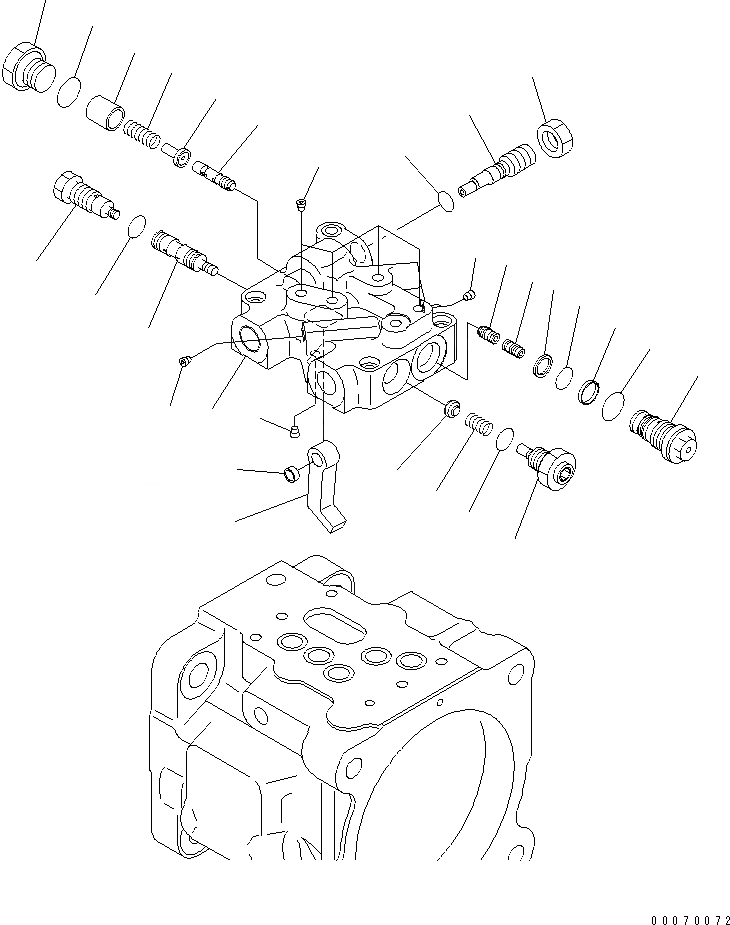 00070072