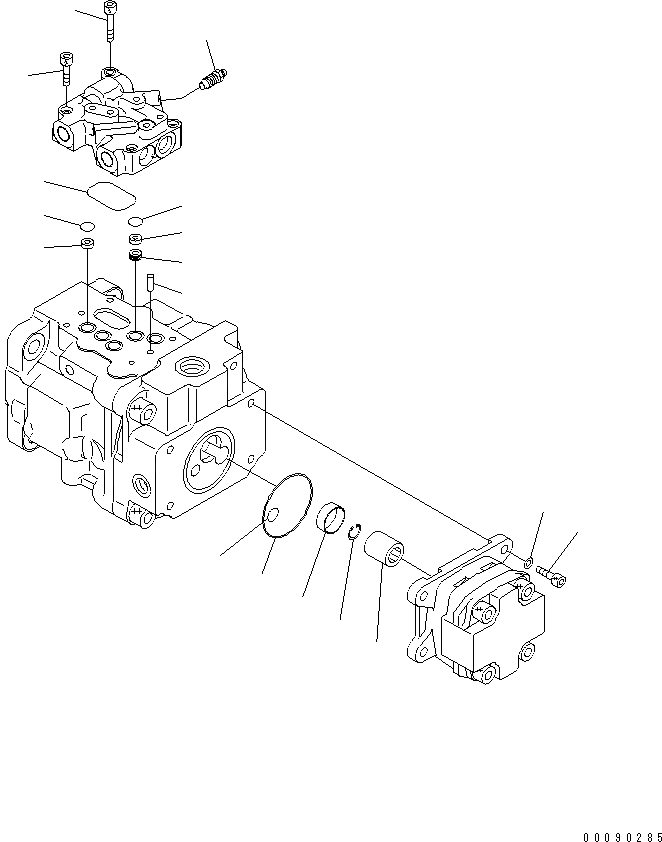 00090285