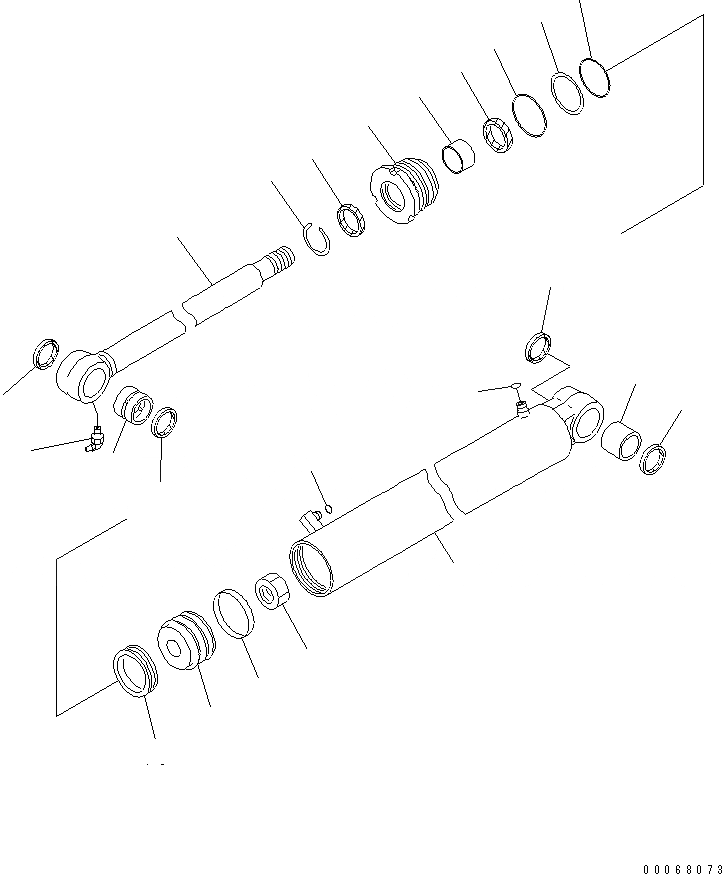 00068073