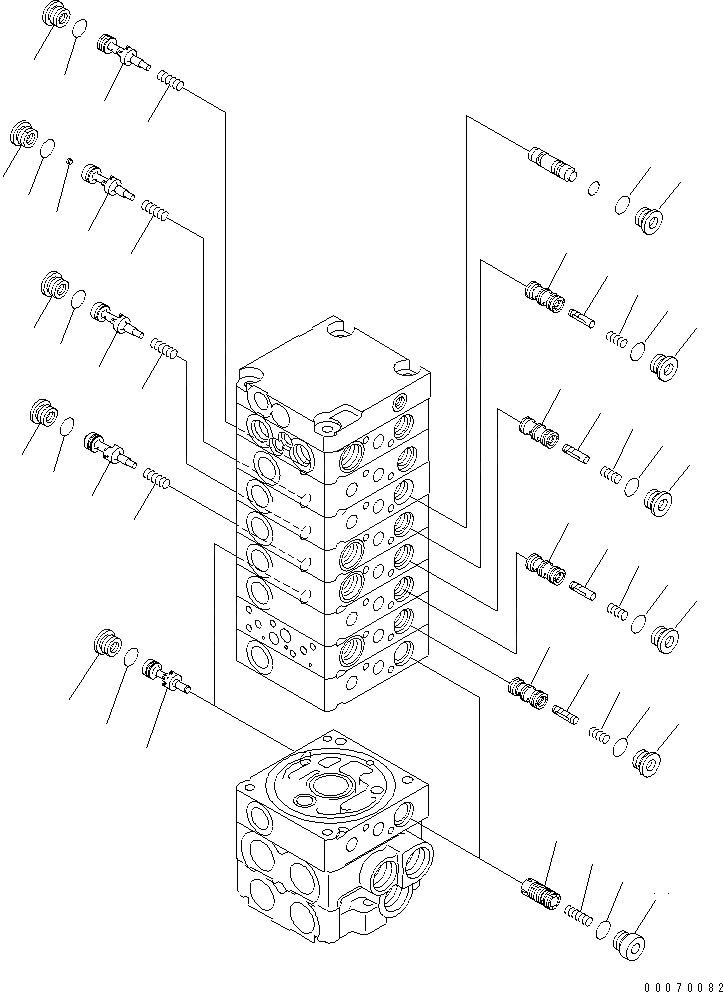 00070082