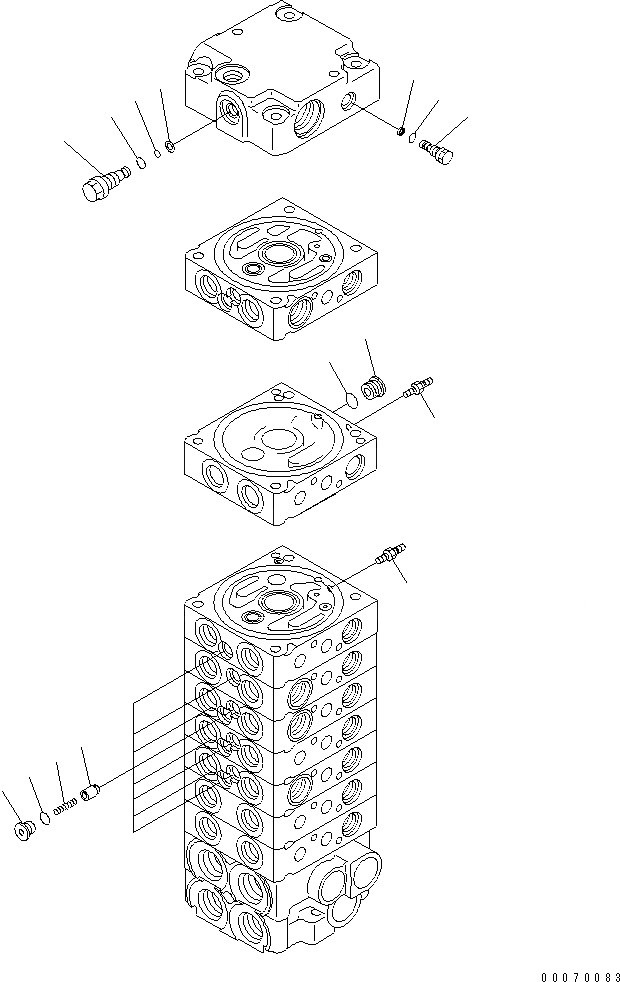 00070083