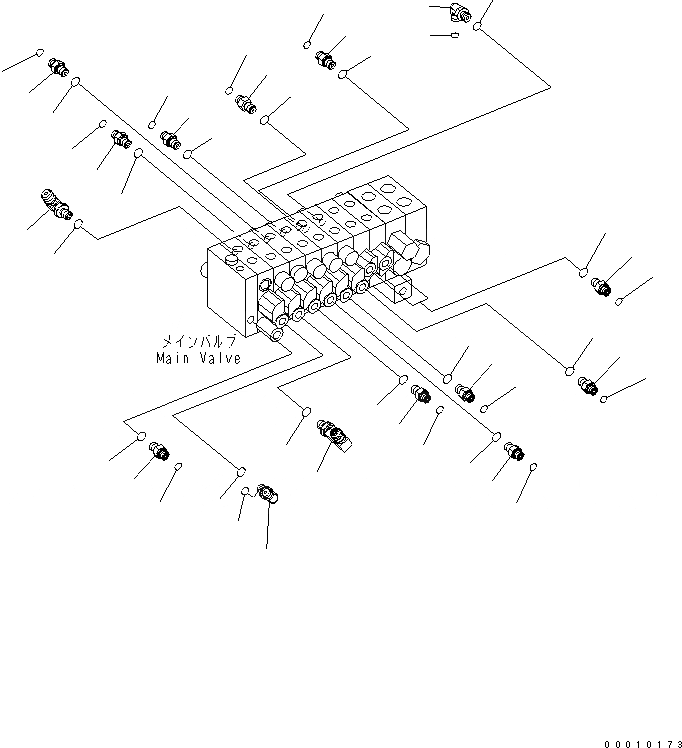 メインバルブ
Main Valve

00010173