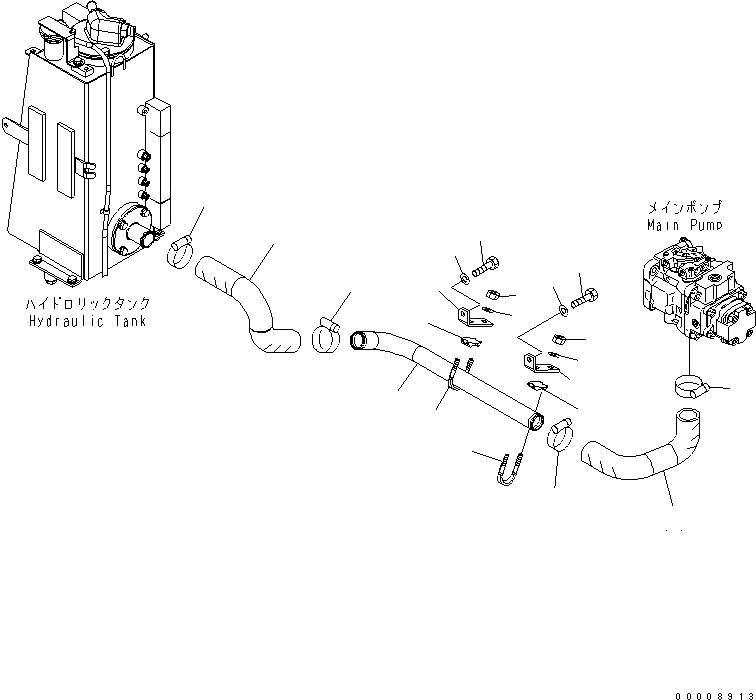 ハイドロリックタンク
Hydraulic Tank

メインポンプ
Main Pump

00008913