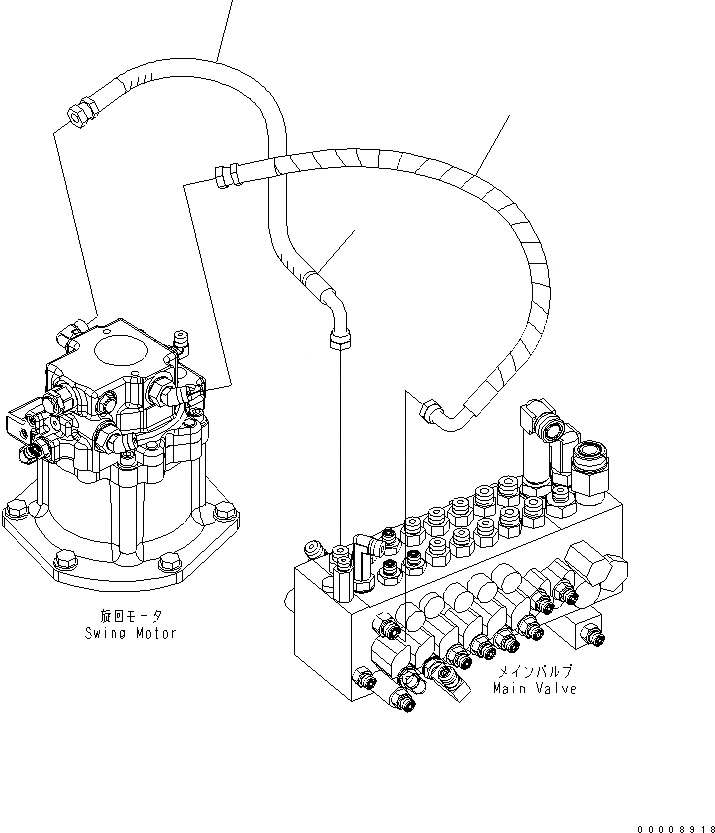 旋回モータ
Swing Motor

メインバルブ
Main Valve

00008918