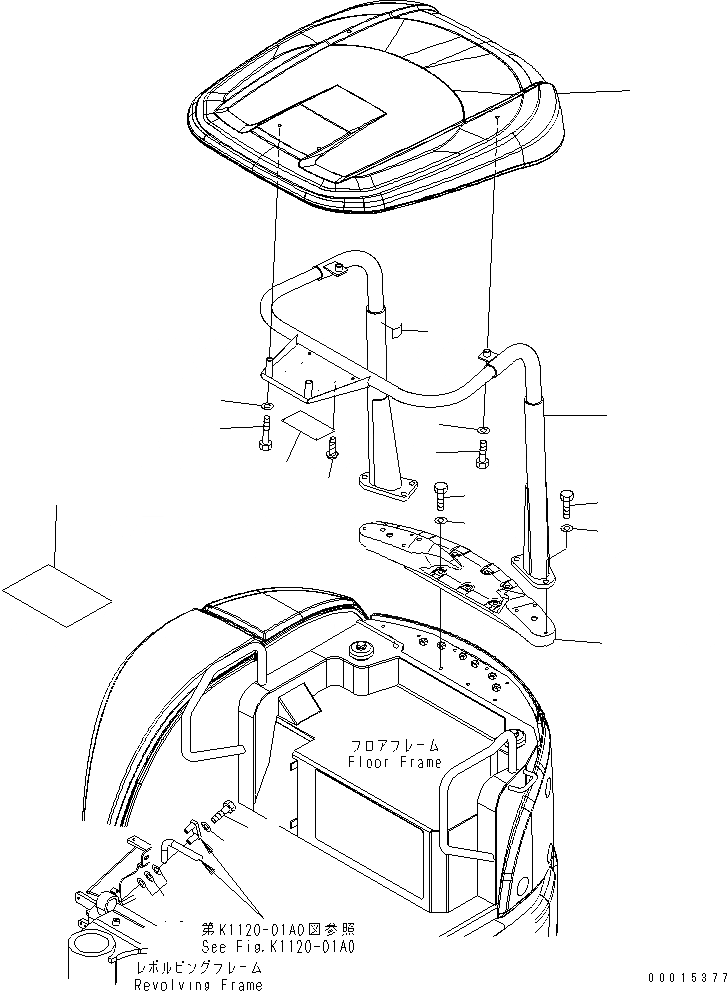 フロアフレーム
Floor Frame

第K1120-01A0図参照
See Fig.K1120-01A0

レボルビングフレーム
Revolving Frame

00015377