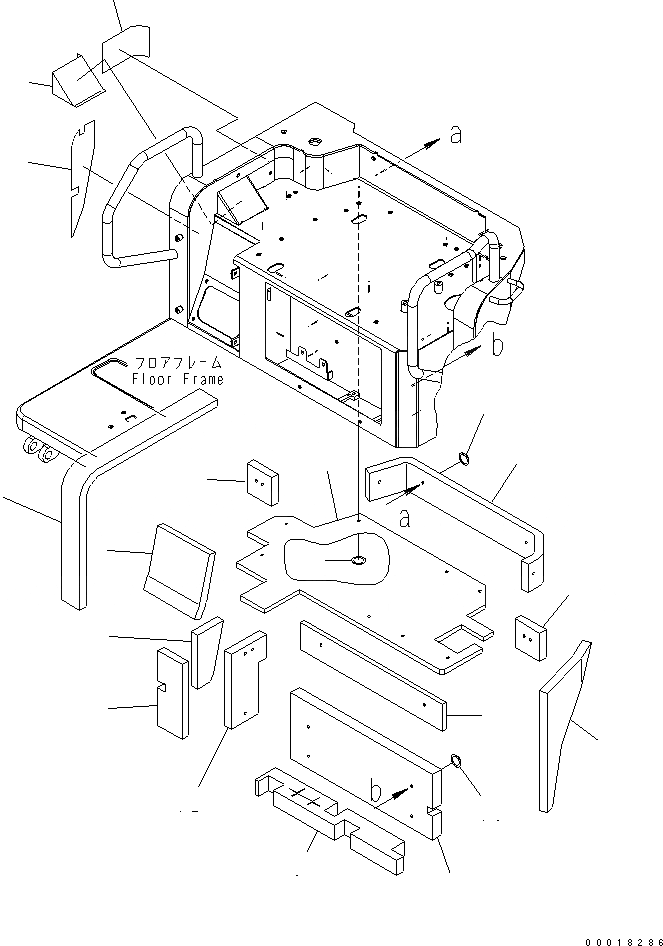 a

b

フロアフレーム
Floor Frame

a

b

00018286