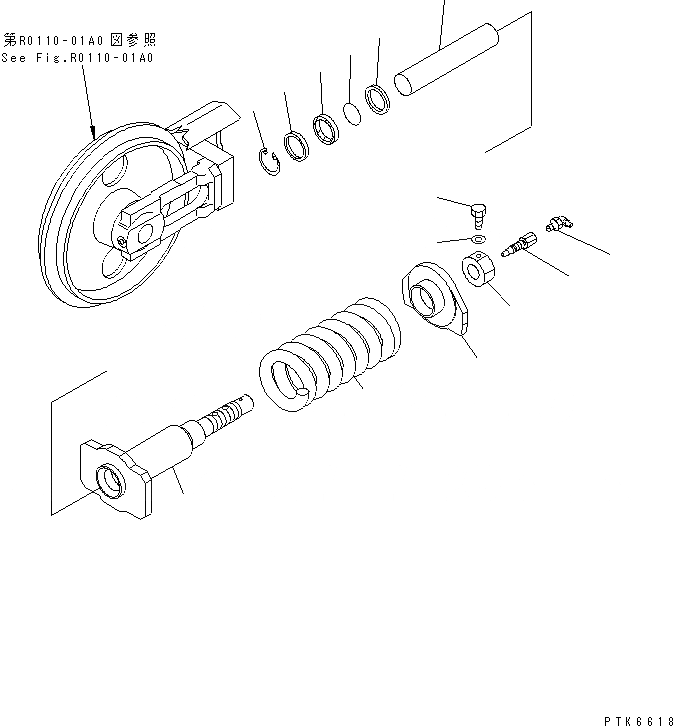 第R0110-01A0 図参照
See Fig.R0110-01A0

PTK6618