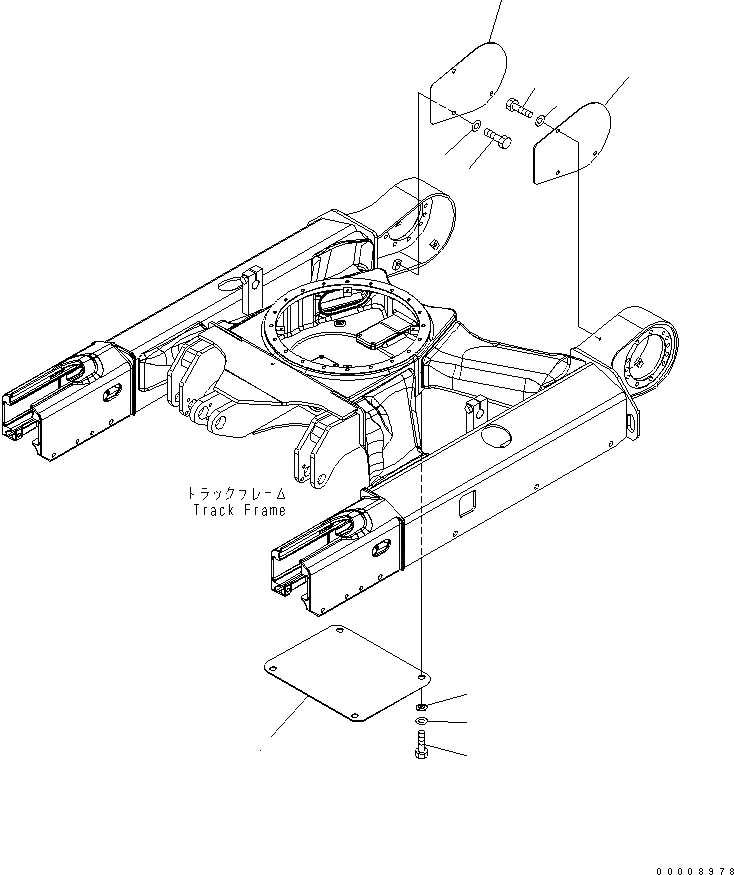 トラックフレーム
Track Frame

00008978