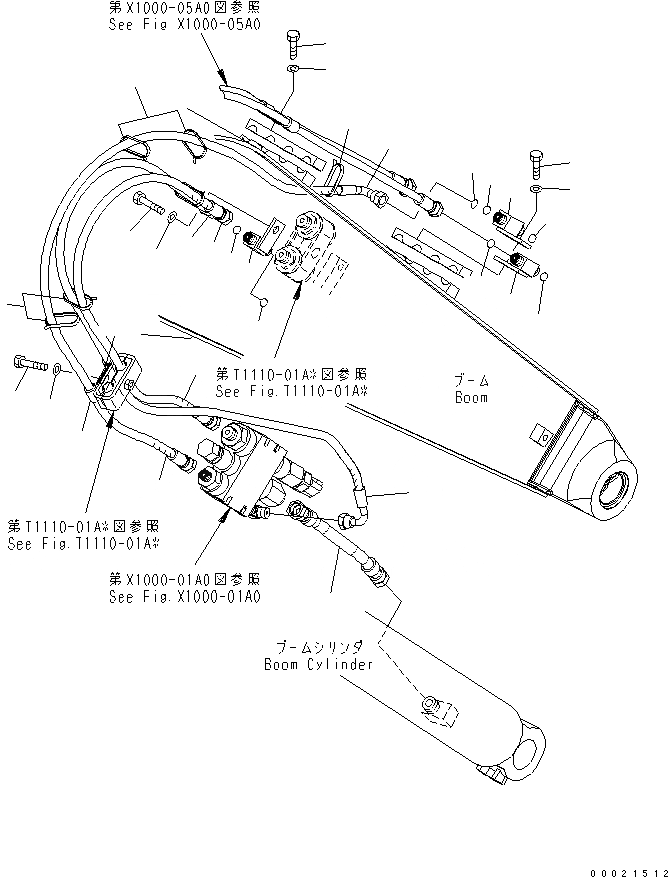 第X1000-05A0図参照
See Fig X1000-05A0

第T1110-01A*図参照
See Fig.T1110-01A*

ブーム
Boom

第T1110-01A*図参照
See Fig.T1110-01A*

第X1000-01A0図参照
See Fig.X1000-01A0

ブームシリンダ
Boom Cylinder

00021512