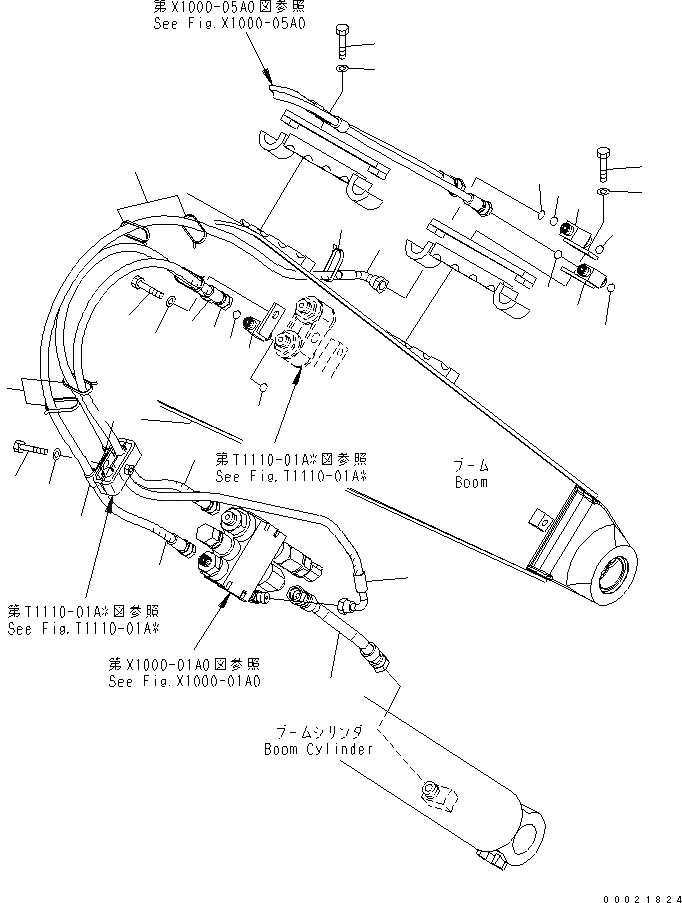 第X1000-05A0図参照
See Fig.X1000-05A0

第T1110-01A※図参照
See Fig.T1110-01A※

ブーム
Boom

第T1110-01A※図参照
See Fig.T1110-01A※

第X1000-01A0図参照
See Fig.X1000-01A0

ブームシリンダ
Boom Cylinder

00021824