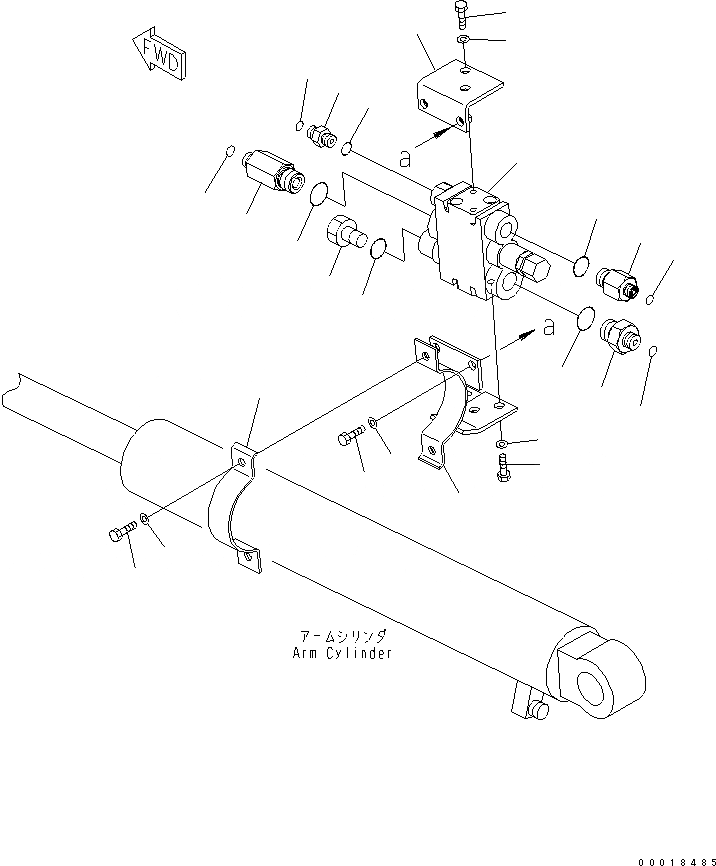 FWD

a

a

アームシリンダ
Arm Cylinder

00018485