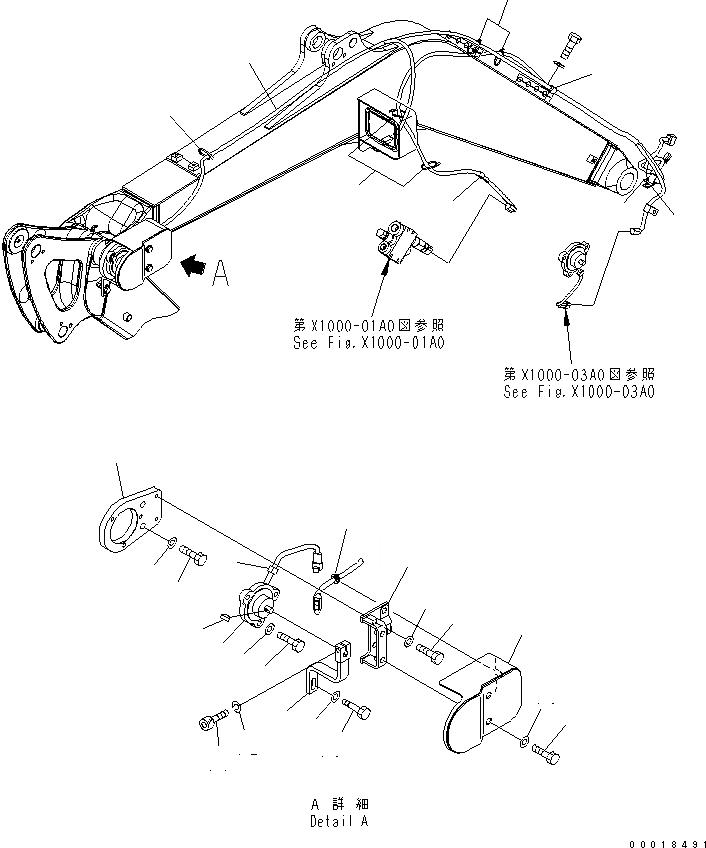 A

第X1000-01A0図参照
See Fig.X1000-01A0

第X1000-03A0図参照
See Fig.X1000-03A0

A 詳細
Detail A

00018491