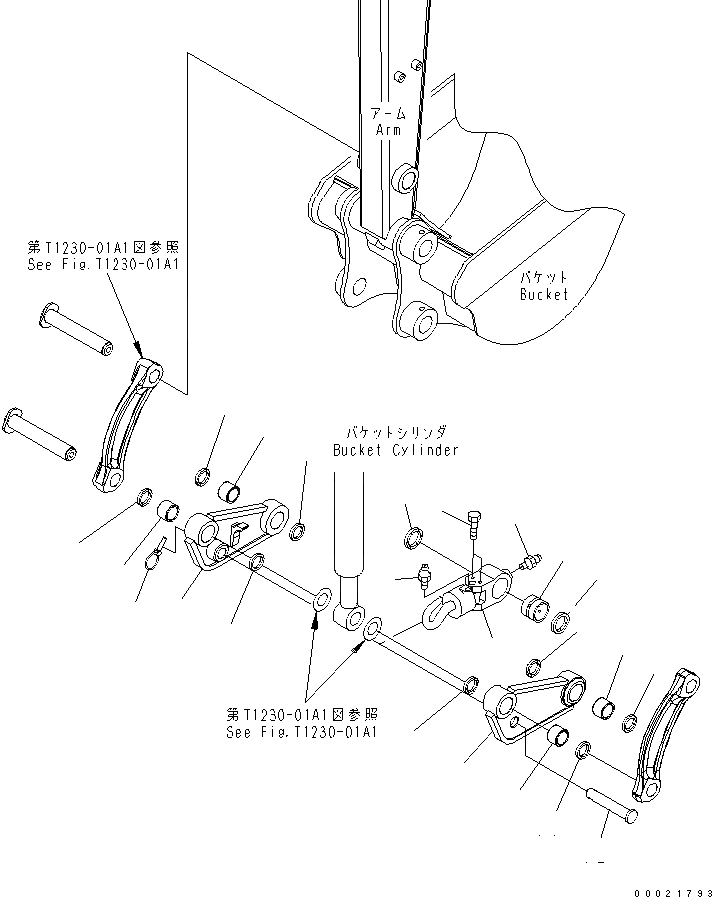 アーム
Arm

第T1230-01A1図参照
See Fig.T1230-01A1

バケット
Bucket

バケットシリンダ
Bucket Cylinder

第T1230-01A1図参照
See Fig.T1230-01A1

00021793