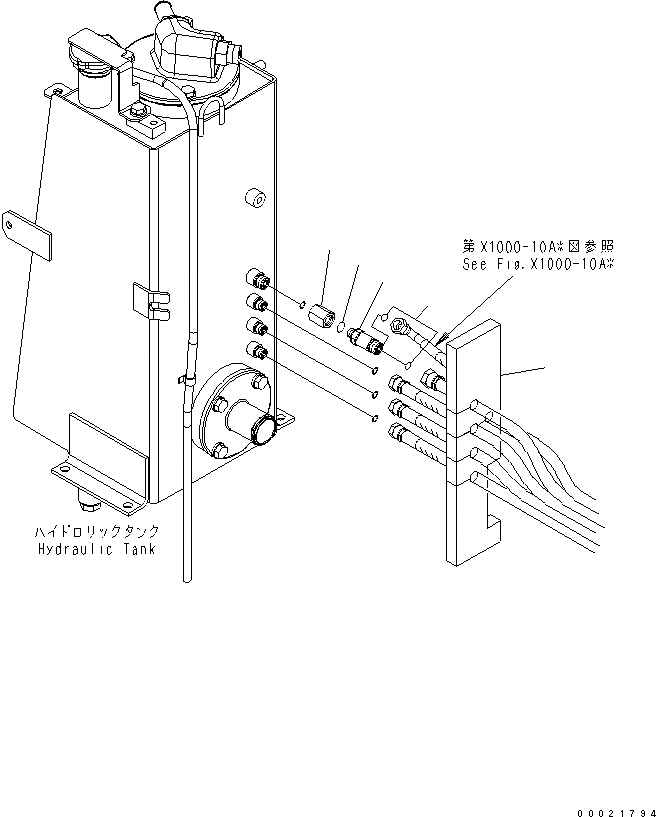 第X1000-10A※図参照
See Fig.X1000-10A※

ハイドロリックタンク
Hydraulic Tank

00021794