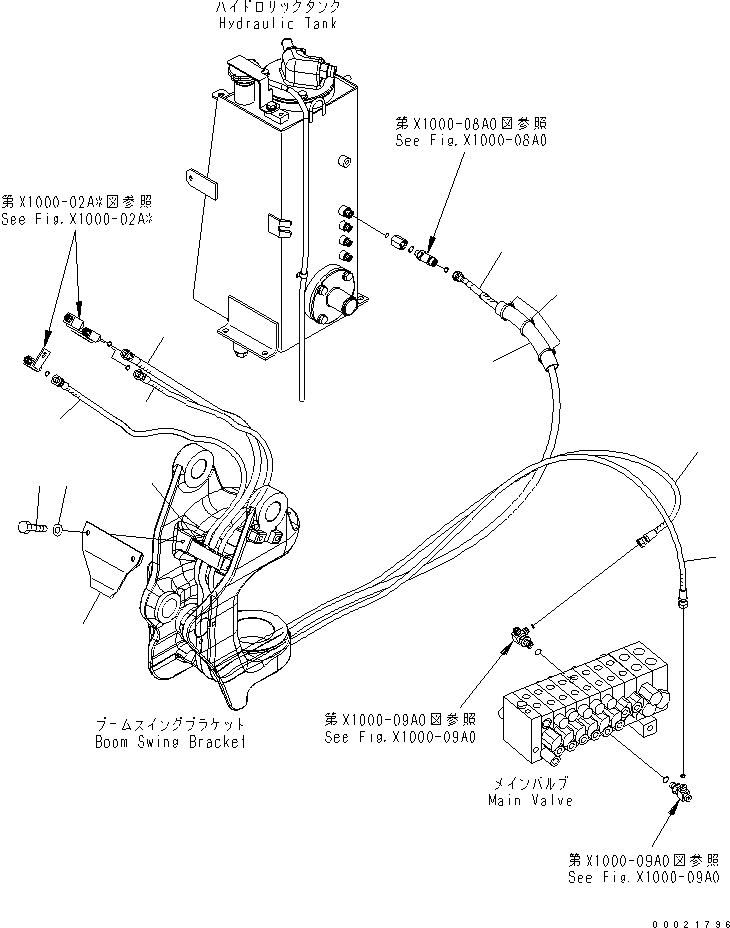 ハイドロリックタンク
Hydraulic Tank

第X1000-08A0図参照
See Fig.X1000-08A0

第X1000-02A*図参照
See Fig.X1000-02A*

ブームスイングブラケット
Boom Swing Bracket

第X1000-09A0図参照
See Fig.X1000-09A0

メインバルブ
Main Valve

第X1000-09A0図参照
See Fig.X1000-09A0

00021796