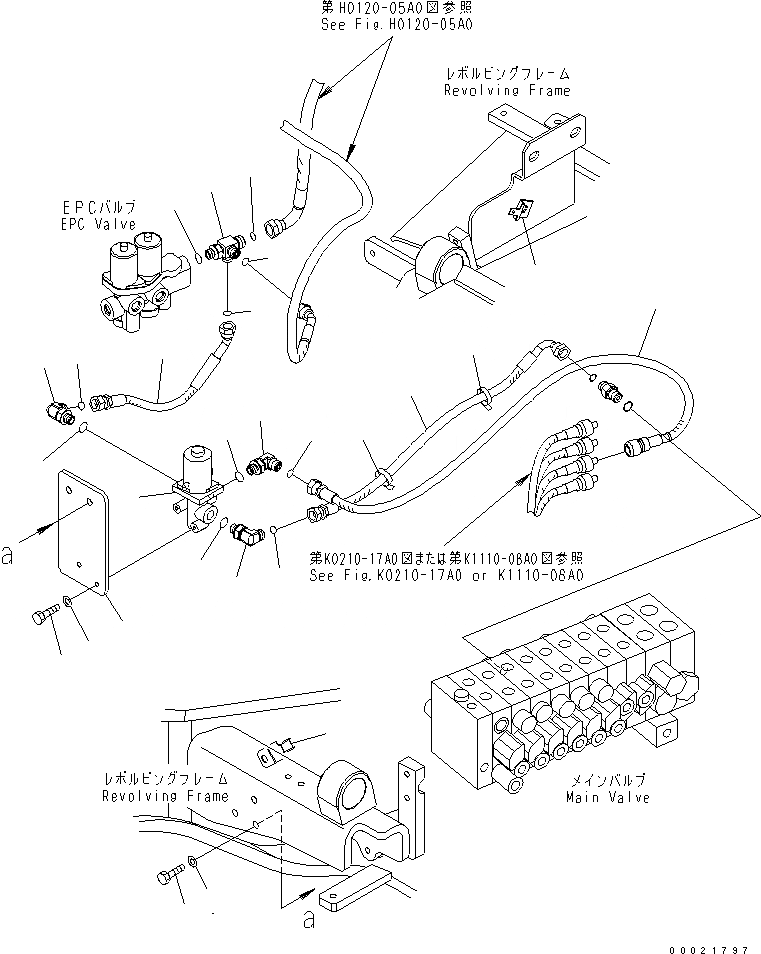 第H0120-05A0図参照
See Fig.H0120-05A0

レボルビングフレーム
Revolving Frame

EPCバルブ
EPC Valve

a

第K0210-17A0図または第K1110-08A0図参照
See Fig.K0210-17A0 or K1110-08A0

レボルビングフレーム
Revolving Frame

メインバルブ
Main Valve

a

00021797