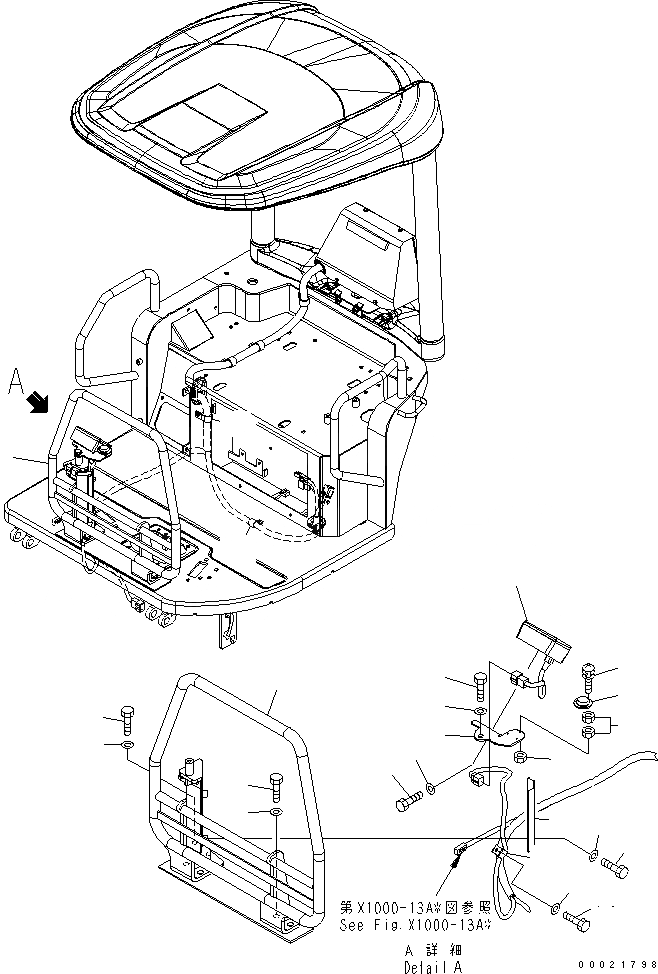 A

第X1000-13A※図参照
See Fig.X1000-13A※

A 詳 細
Detail A

00021798