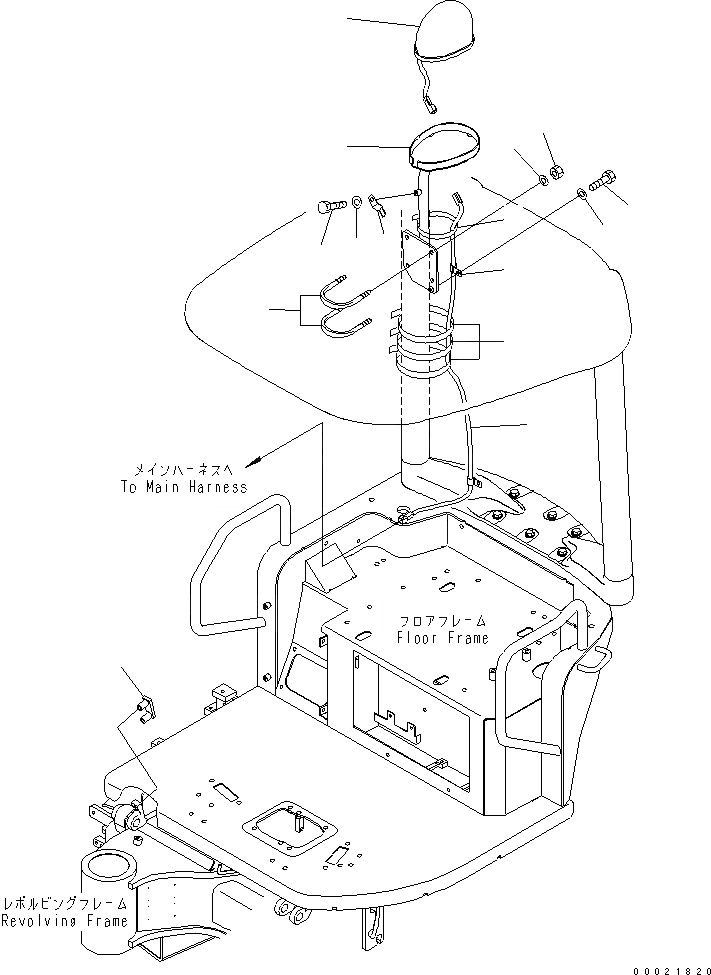 メインハーネスへ
To Main Harness

フロアフレーム
Floor Frame

レボルビングフレーム
Revolving Frame

00021820