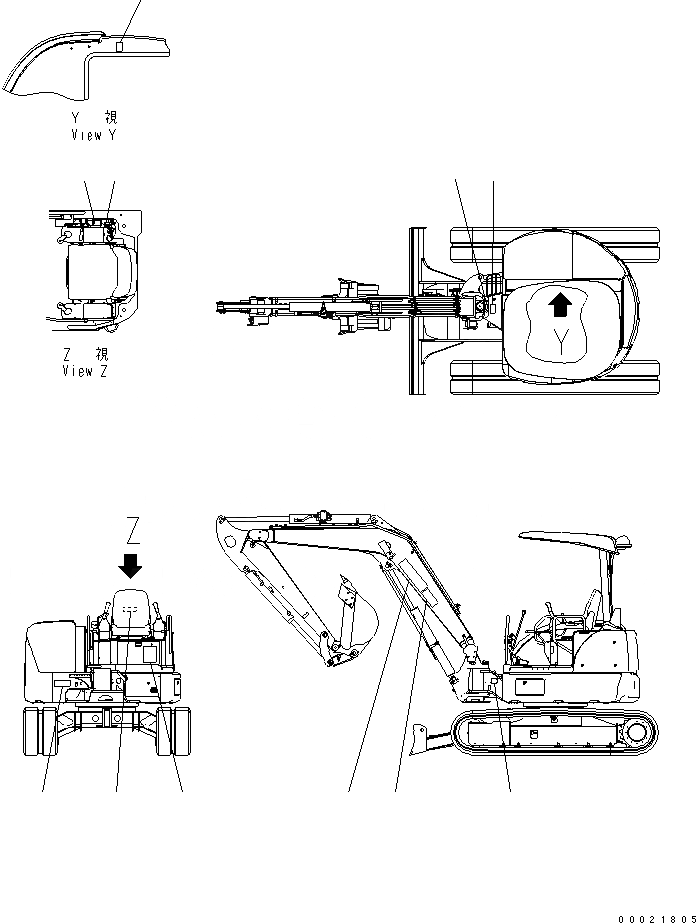 Y 視
View Y

Z 視
View Z

Y

Z

00021805