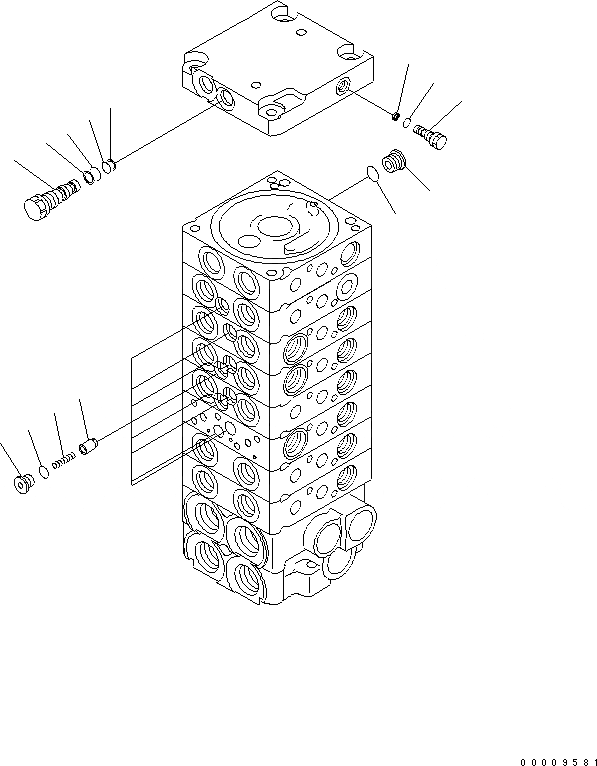 00009581