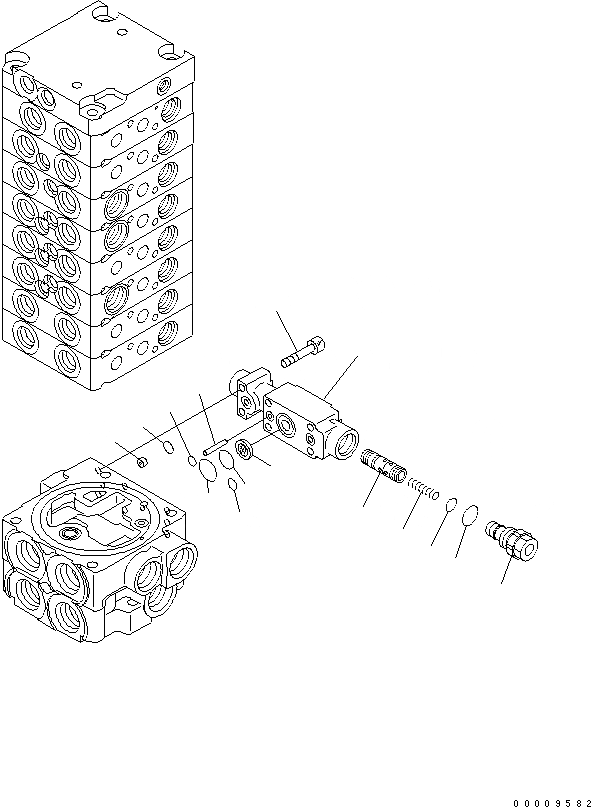 00009582