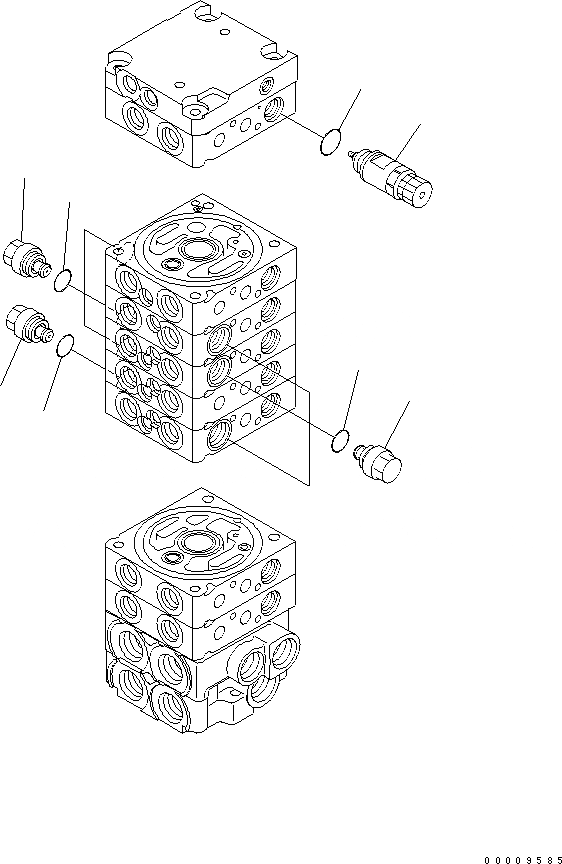 00009585