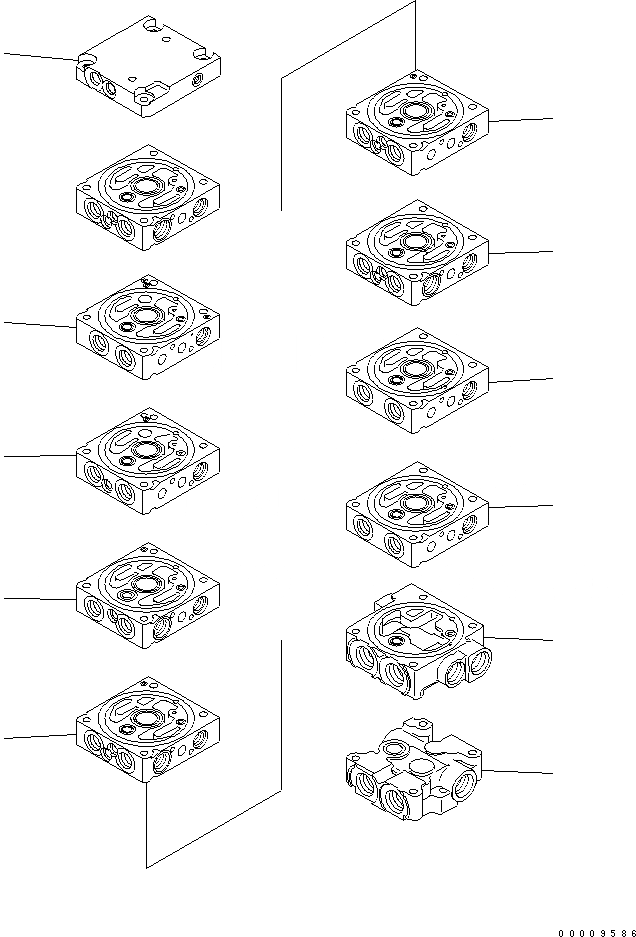 00009586