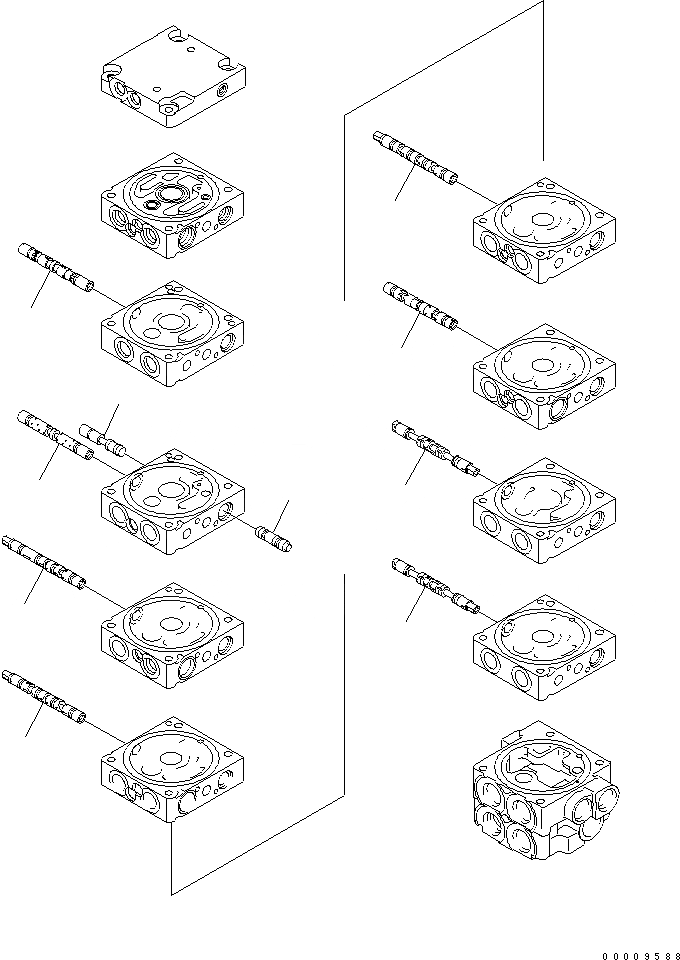 00009588