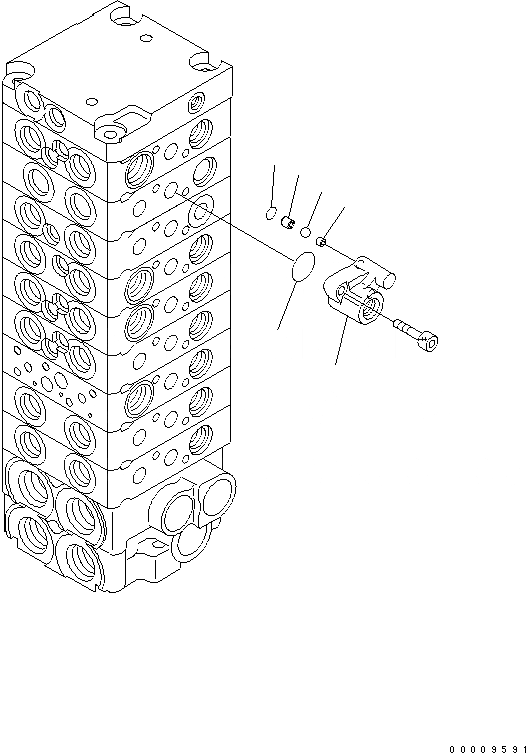 00009591