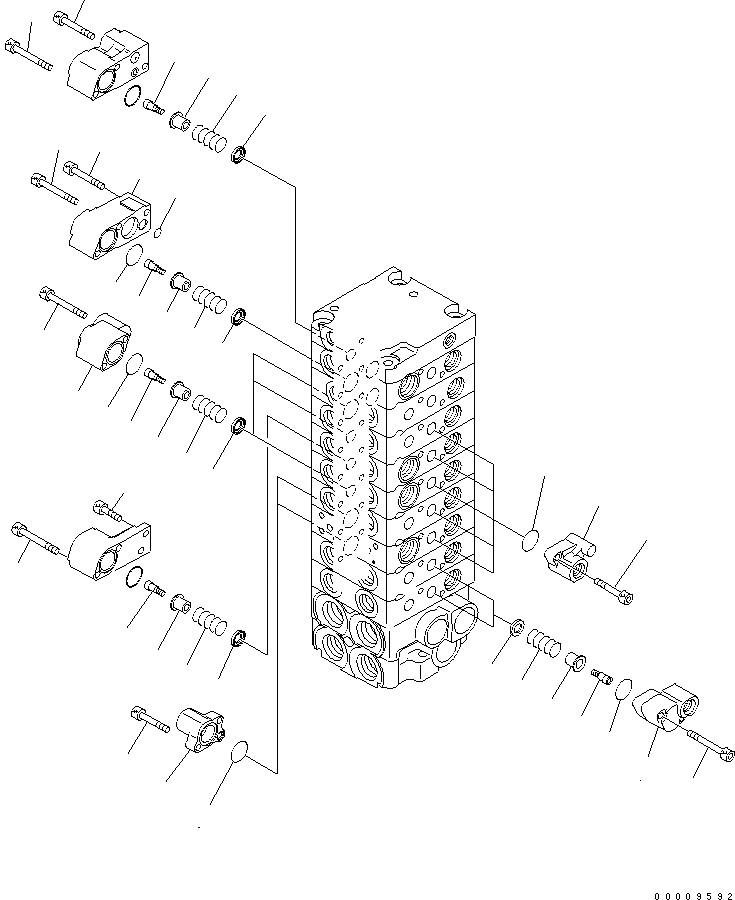 00009592