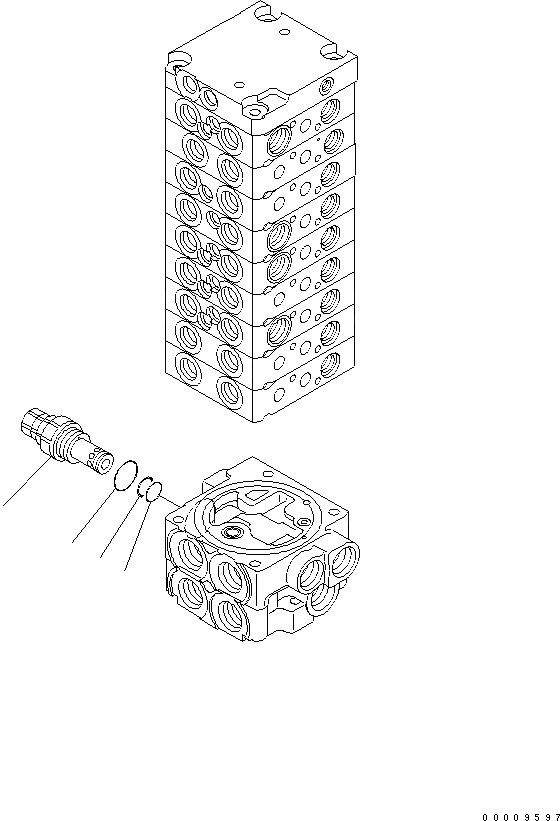 00009597