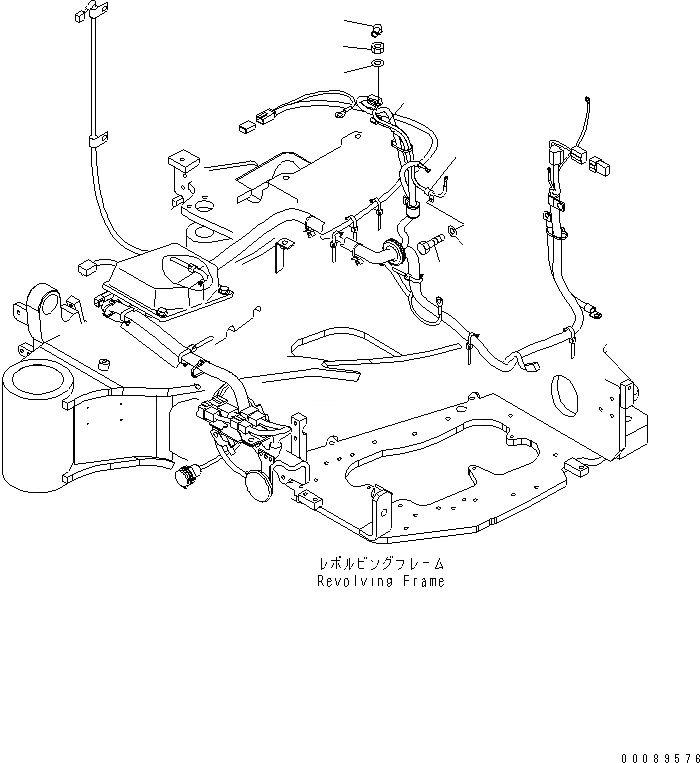 レボルビングフレーム
Revolving Frame

00089576