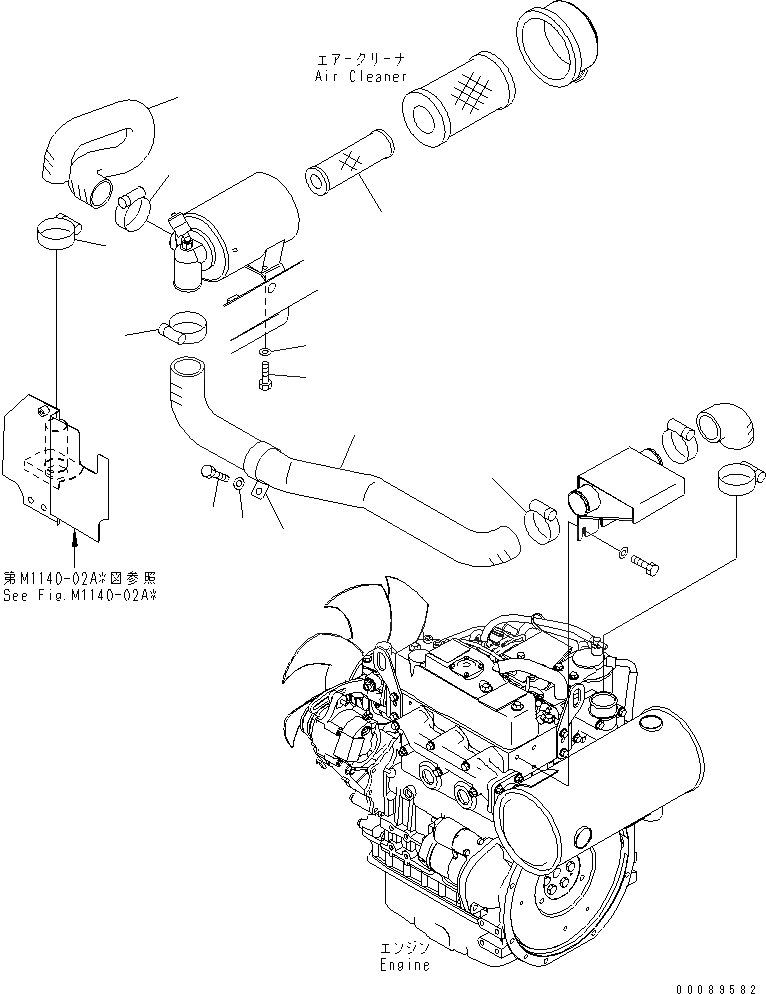 エアークリーナ
Air Cleaner

第M1140-02A※図参照
See Fig.M1140-02A※

エンジン
Engine

00089582