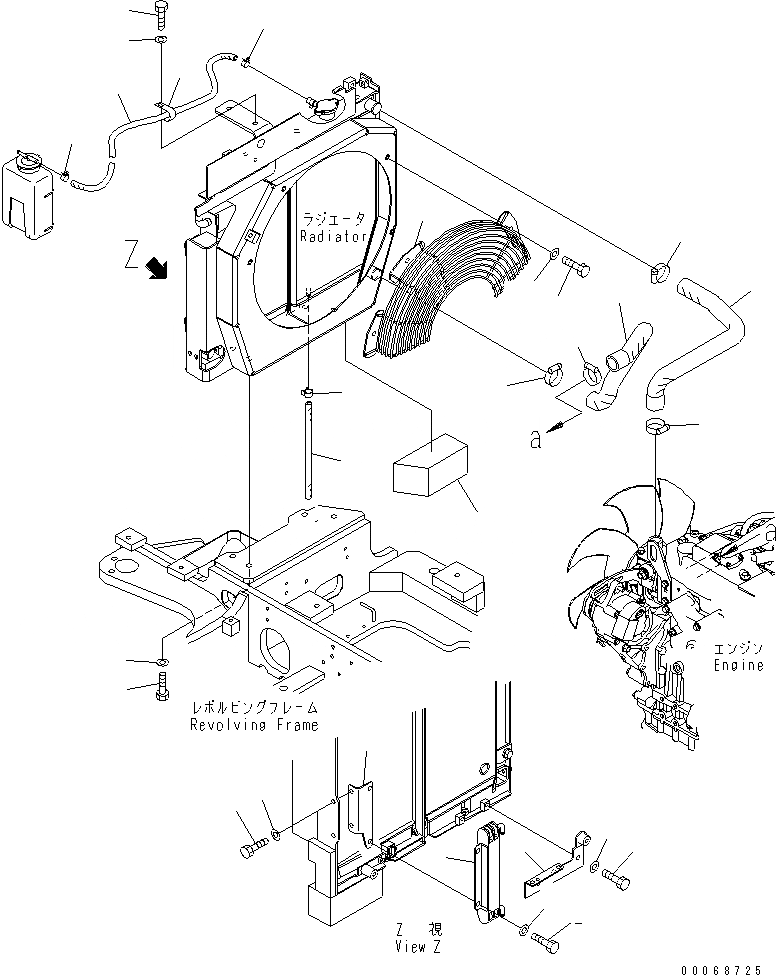 ラジエータ
Radiator
Z
a
エンジン
Engine
レボルビングフレーム
Revolving Frame
Z 視
View Z
00068725