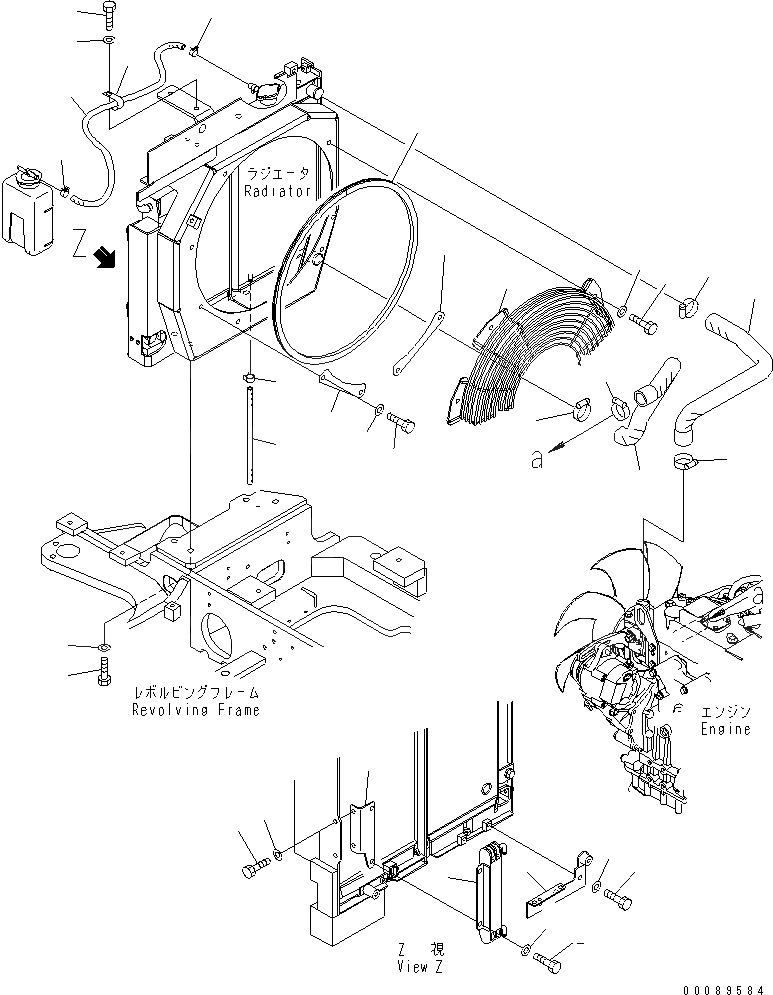 ラジエータ
Radiator

Z

a

レボルビングフレーム
Revolving Frame

エンジン
Engine

Z 視
View Z

00089584