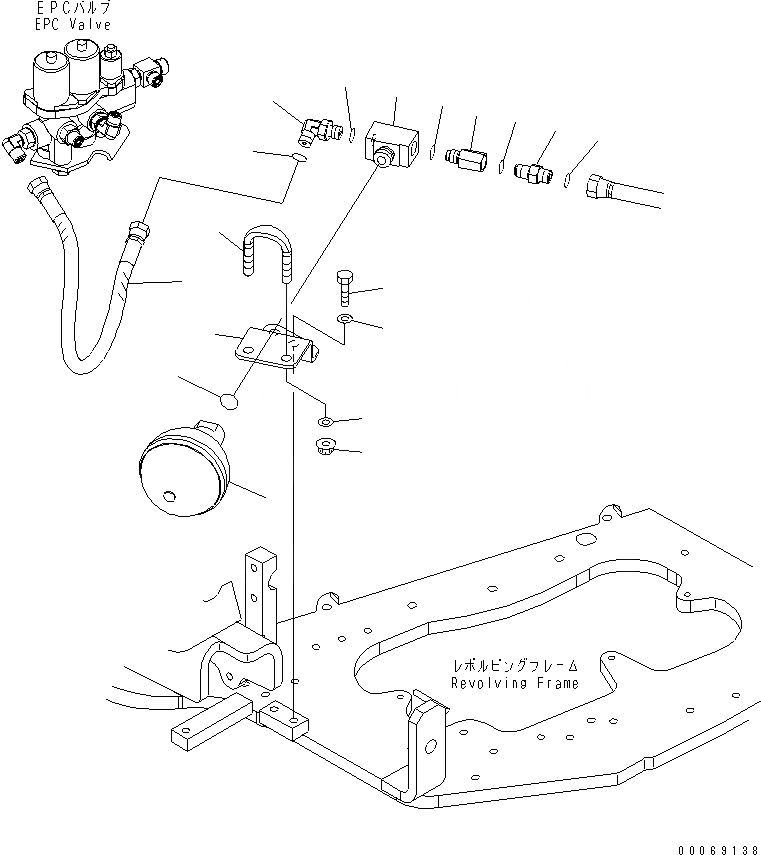 EPCバルブ
EPC Valve

レボルビングフレーム
Revolving Frame

00069138