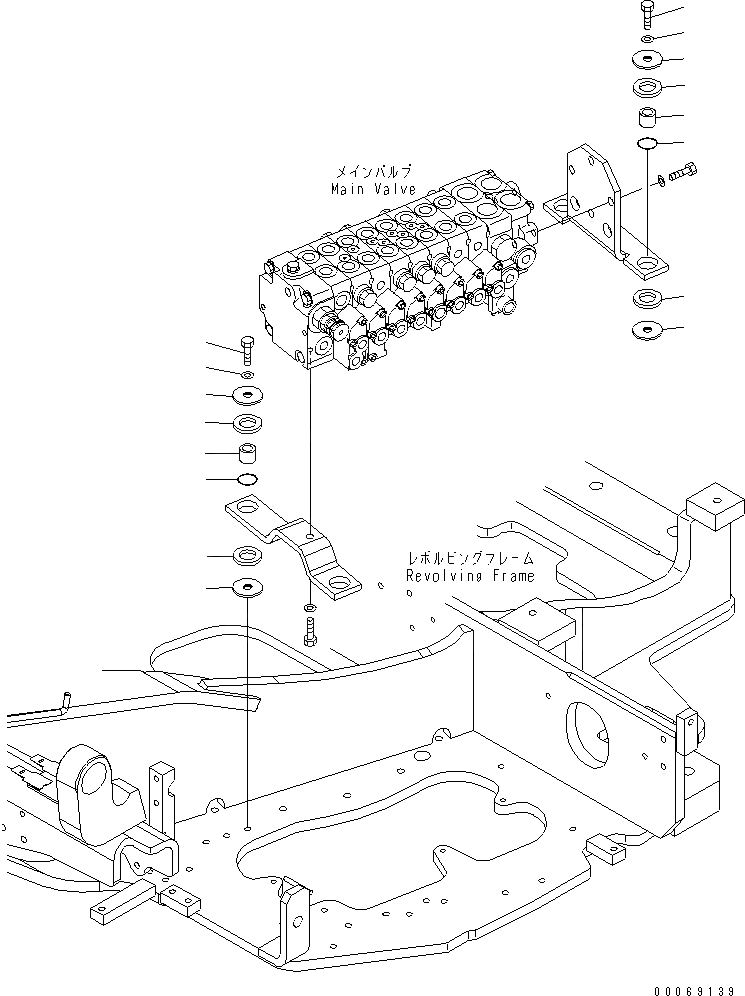 メインバルブ
Main Valve

レボルビングフレーム
Revolving Frame

00069139