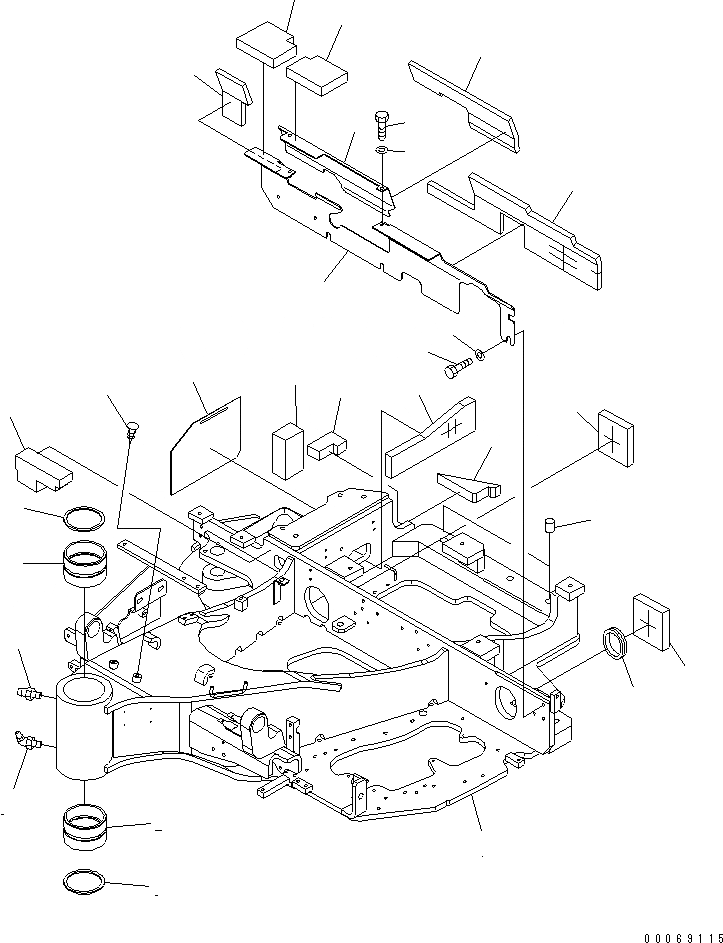 00069115