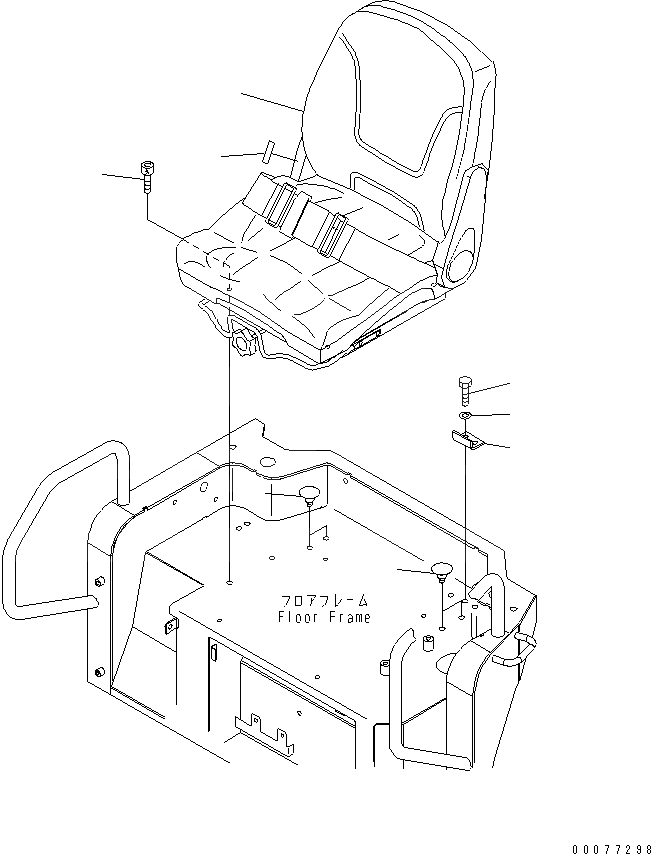 フロアフレーム
Floor Frame

00077298