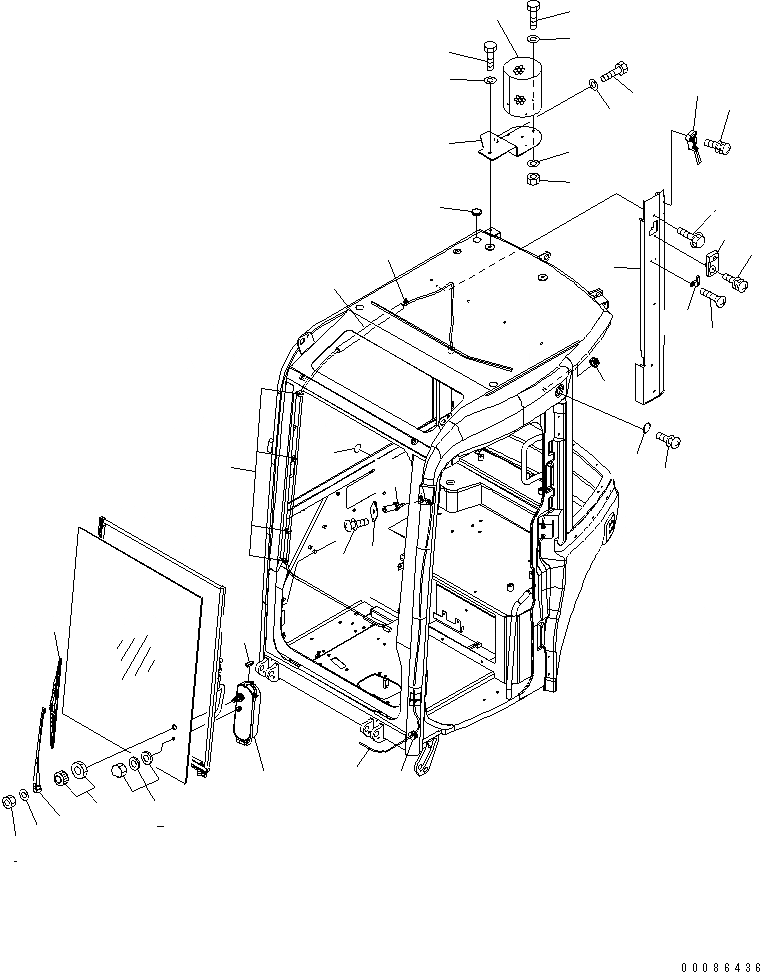 00086436