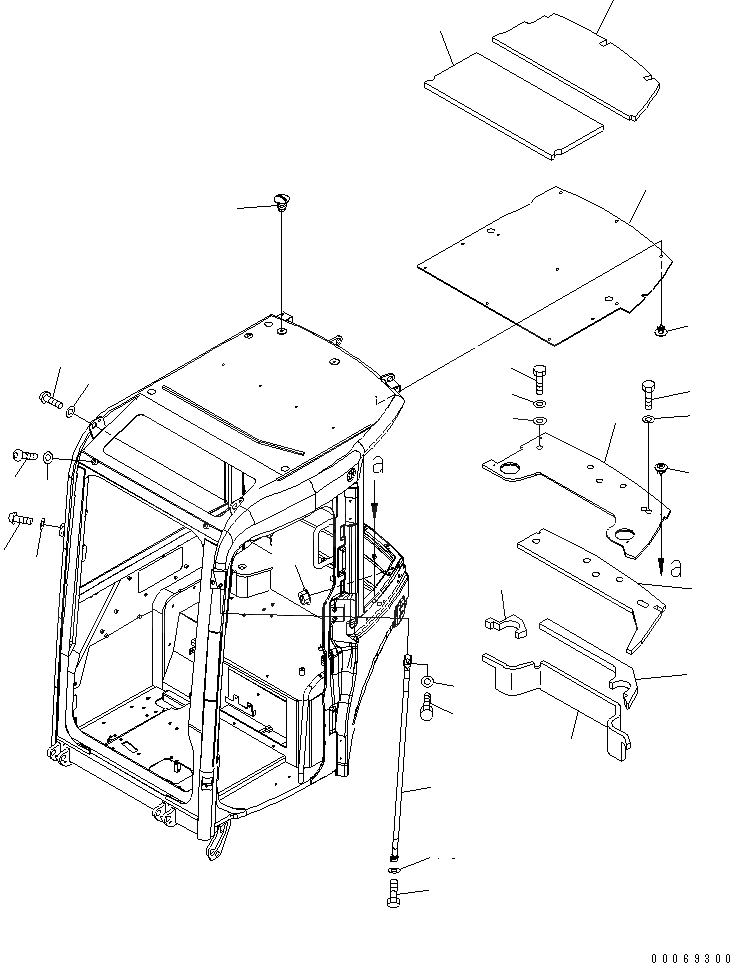 a

a

00069300