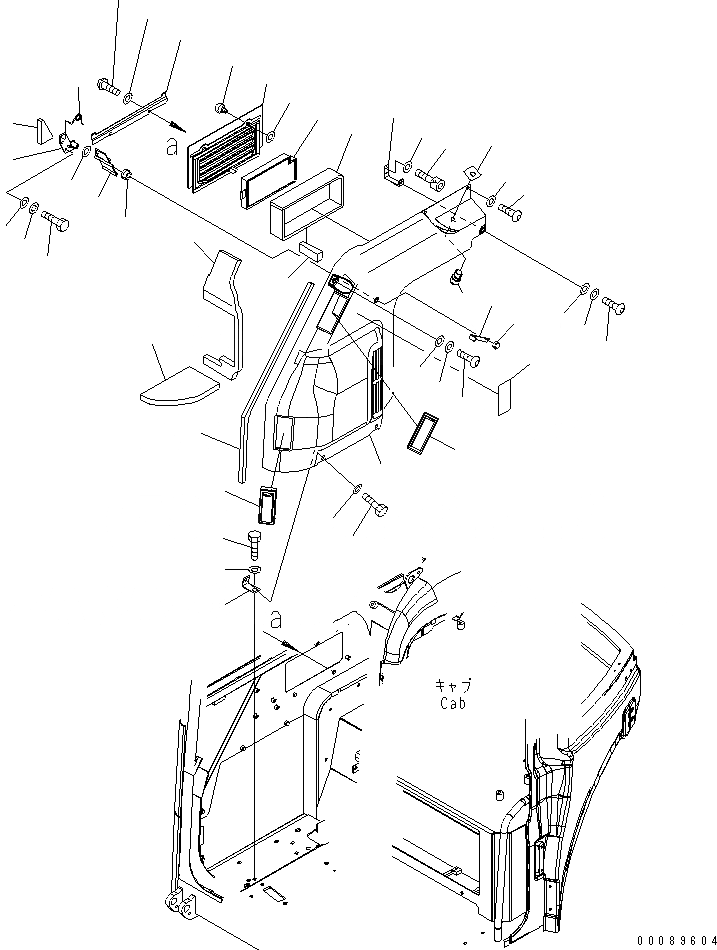 a

a

キャブ
Cab

00089604