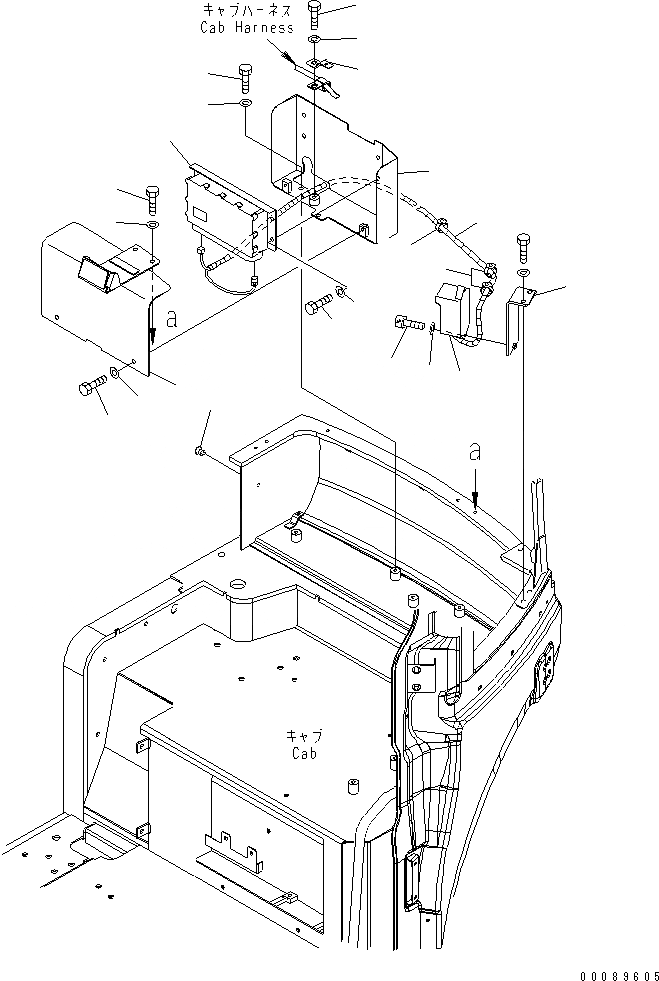 キャブハーネス
Cab Harness

a

a

キャブ
Cab

00089605