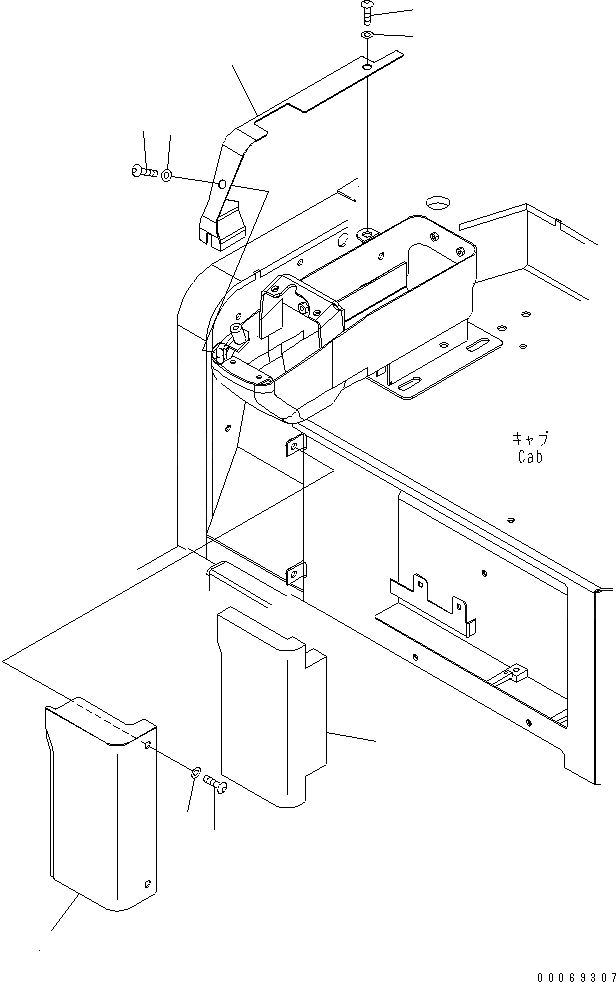 キャブ
Cab

00069307