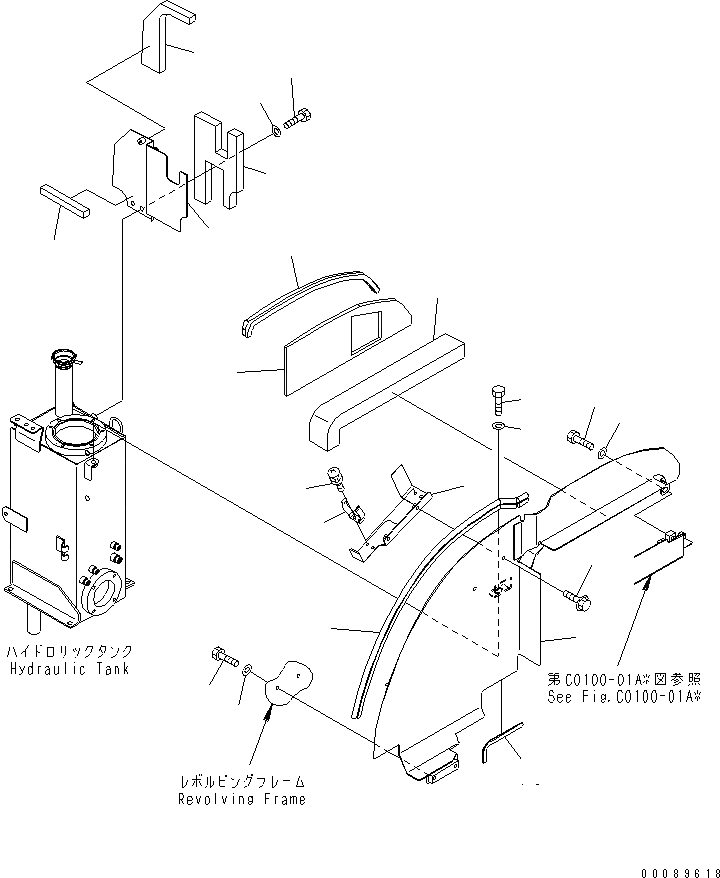 ハイドロリックタンク
Hydraulic Tank

第C0100-01A※図参照
See Fig.C0100-01A※

レボルビングフレーム
Revolving Frame

00089618