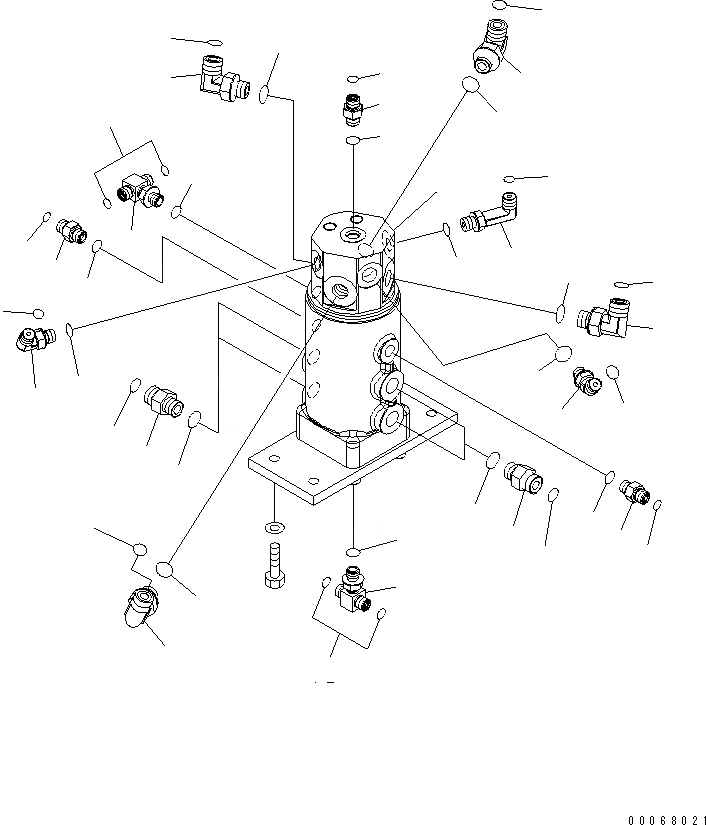 00068021