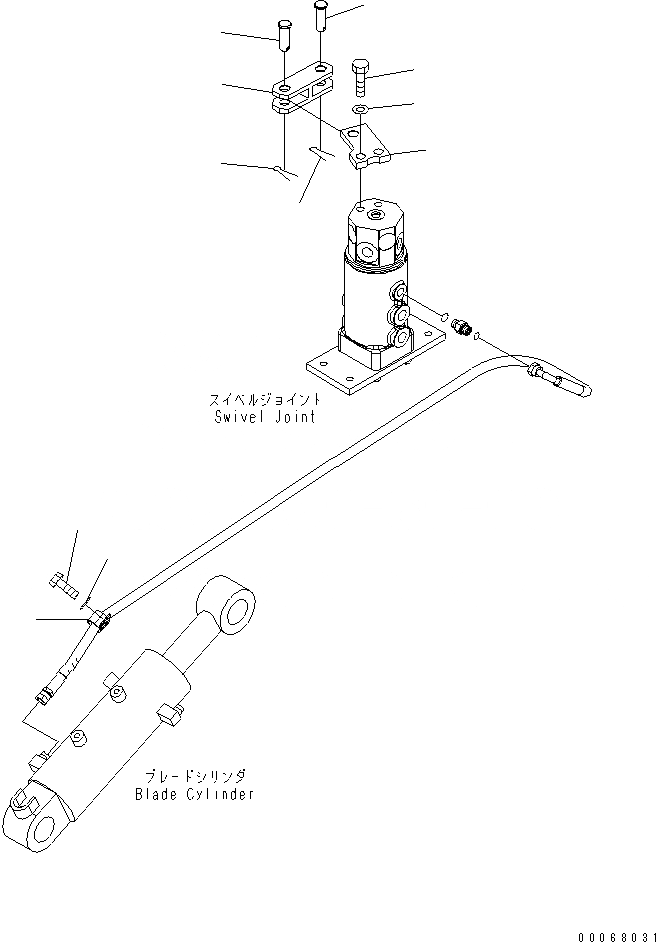 スイベルジョイント
Swivel Joint

ブレードシリンダ
Blade Cylinder

00068031