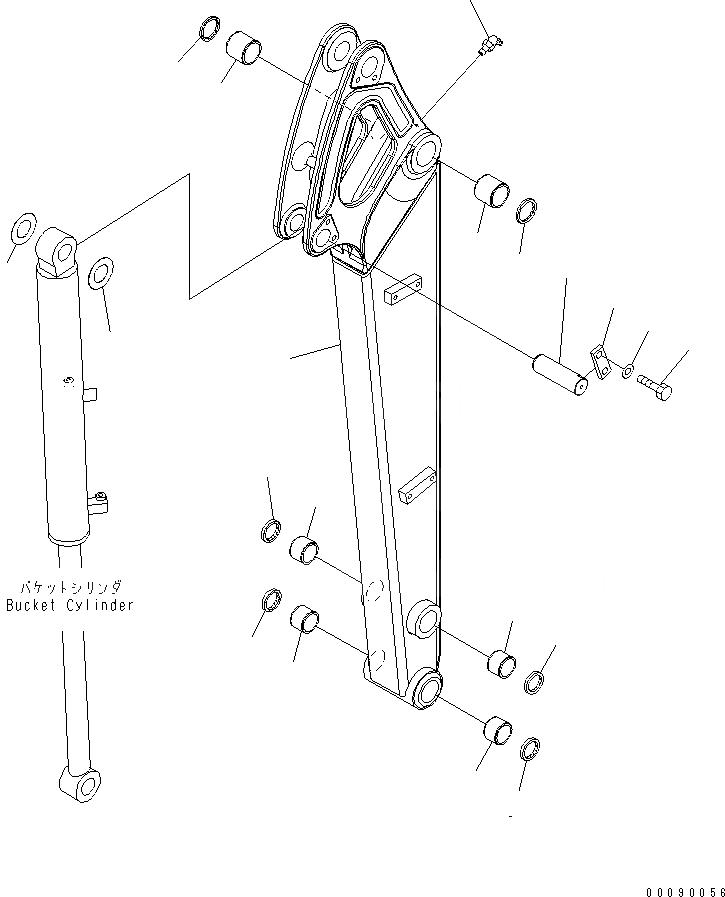 バケットシリンダ
Bucket Cylinder

00090056