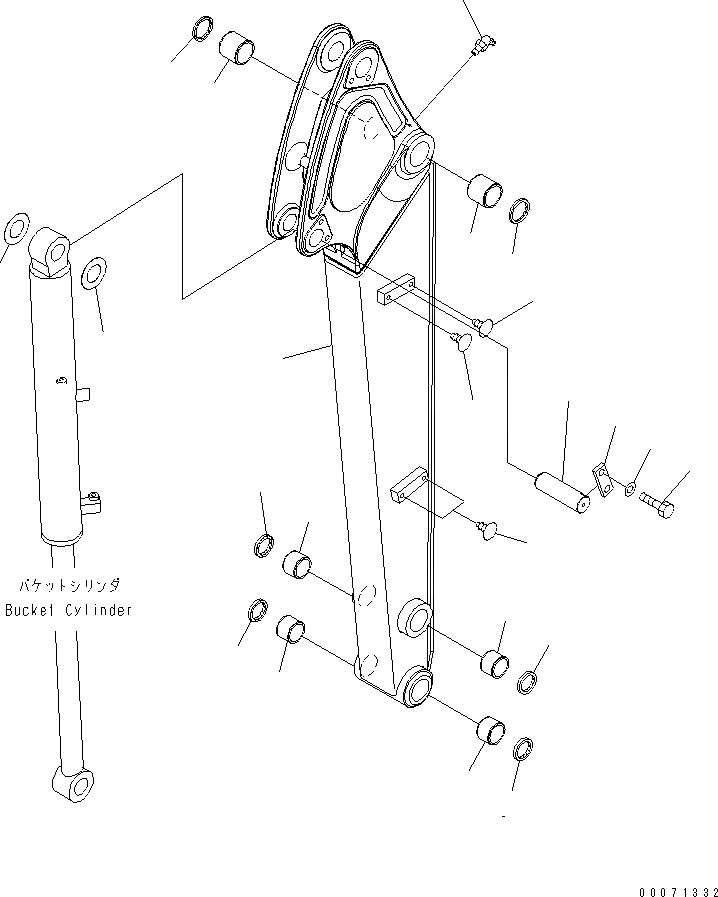 バケットシリンダ
Bucket Cylinder

00071332